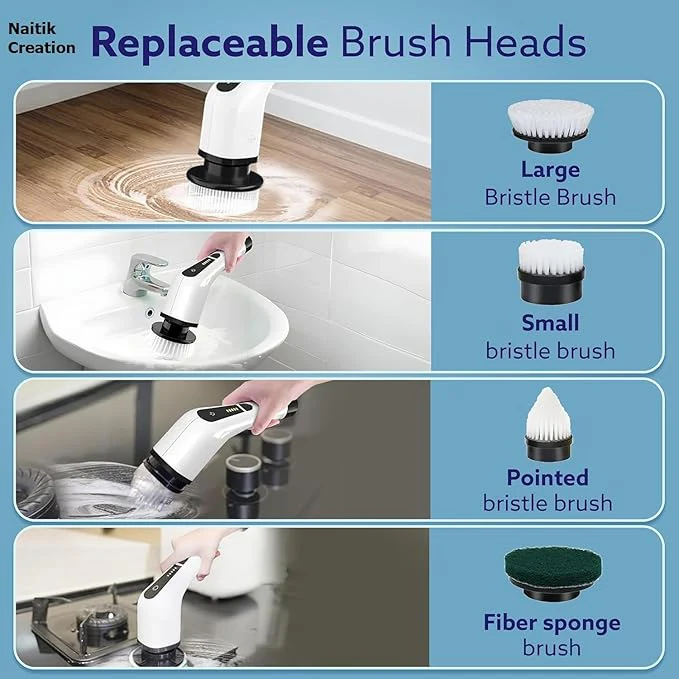 Naitik Creation

Replaceable Brush Heads

Large
Bristle Brush

Small
bristle brush

Pointed
bristle brush

Fiber sponge
brush