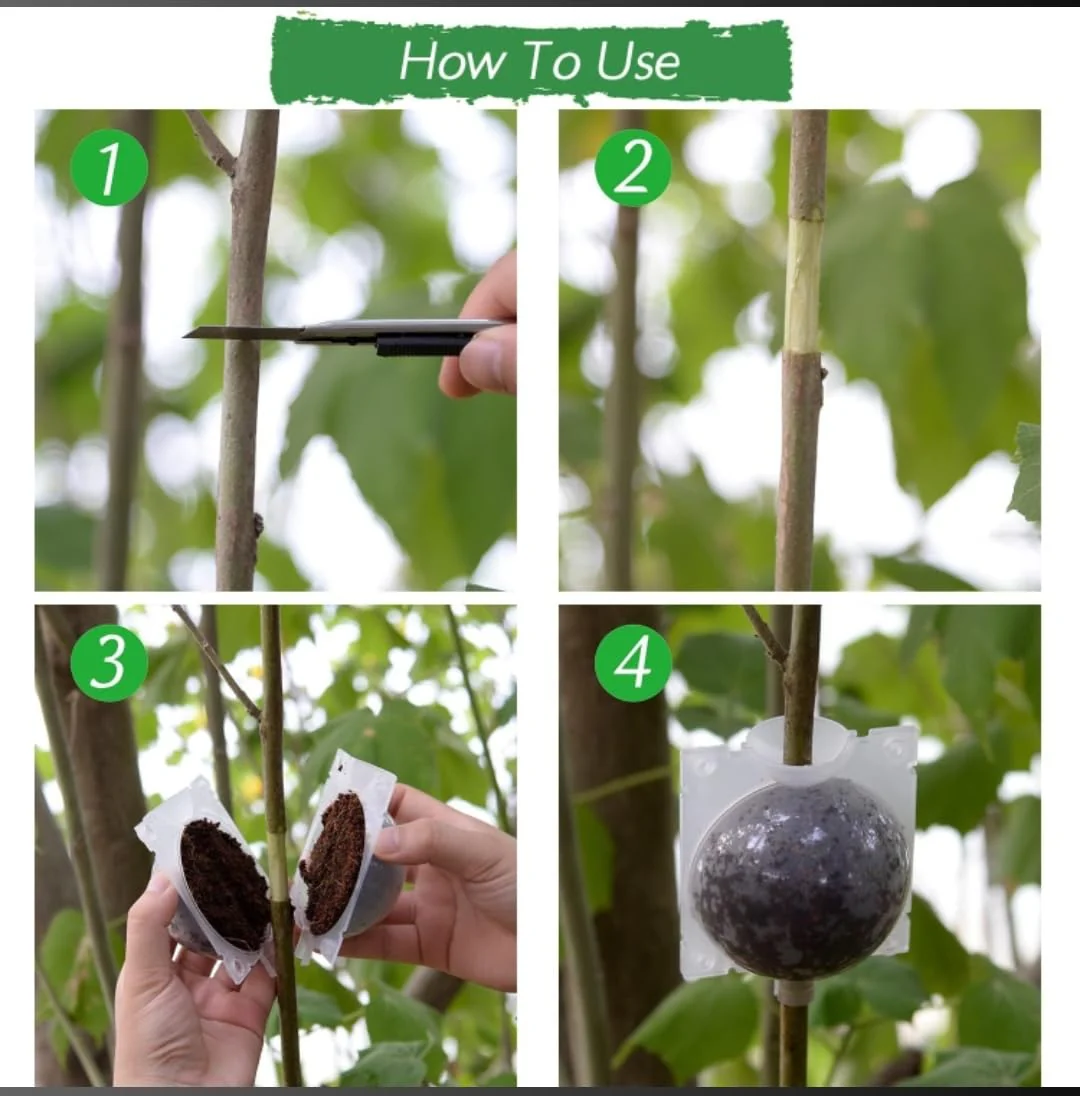 How To Use

1

2

3

4